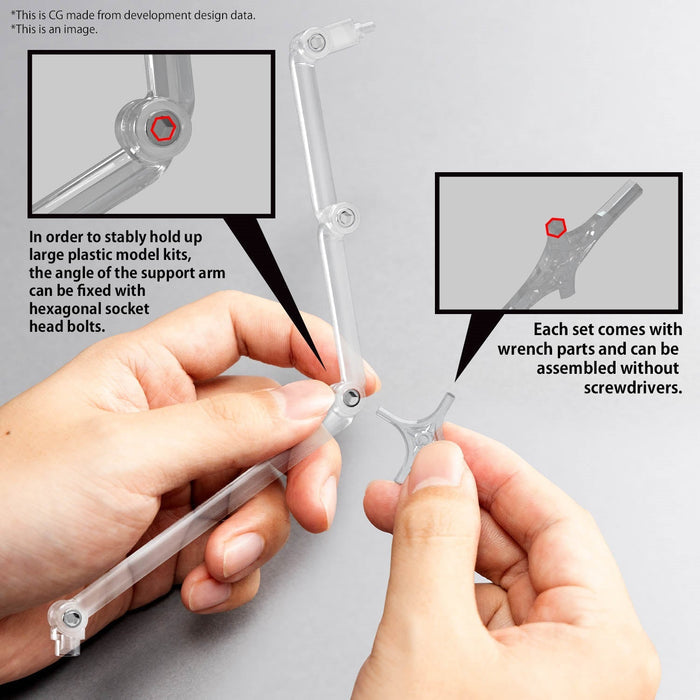 *This is CG made from development design data.
*This is an image.

In order to stably hold up large plastic model kits, the angle of the support arm can be fixed with hexagonal socket head bolts.

Each set comes with wrench parts and can be assembled without screwdrivers.