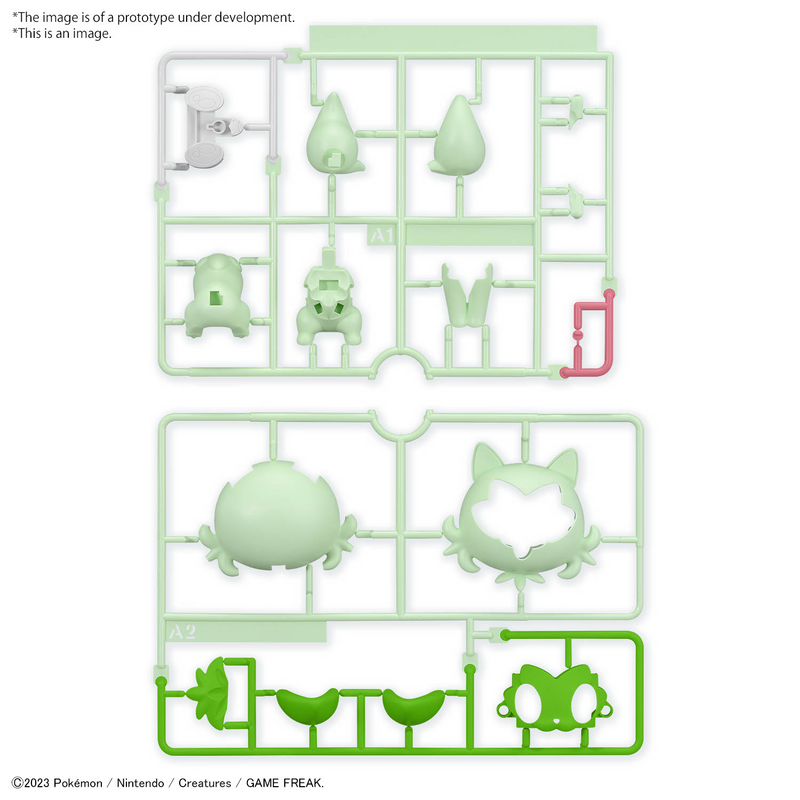 *The image is of a prototype under development.
*This is an image.

A1

A2

©2023 Pokémon / Nintendo / Creatures / GAME FREAK.