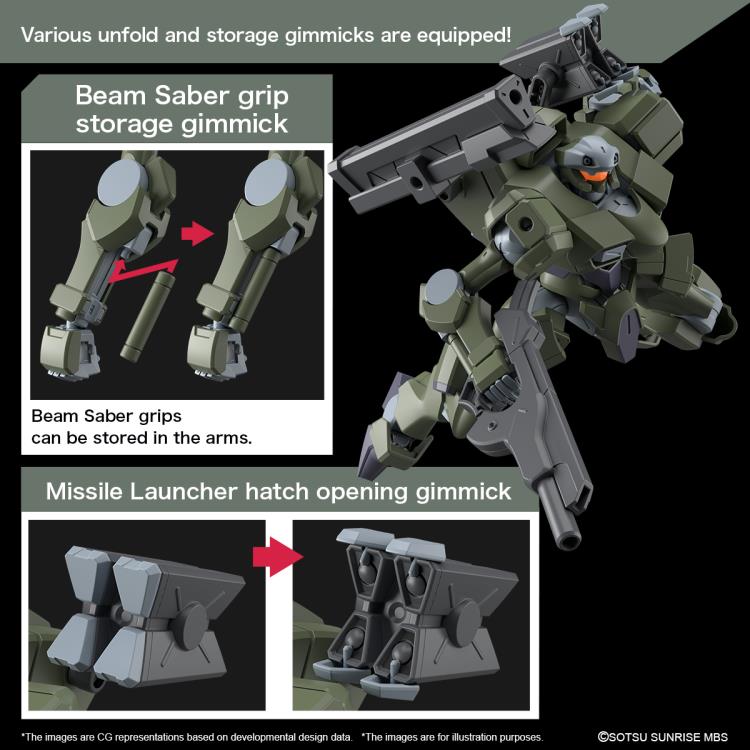 Various unfold and storage gimmicks are equipped!

Beam Saber grip storage gimmick

Beam Saber grips can be stored in the arms.

Missile Launcher hatch opening gimmick

*The images are CG representations based on developmental design data. *The images are for illustration purposes.

©SOTSU SUNRISE MBS